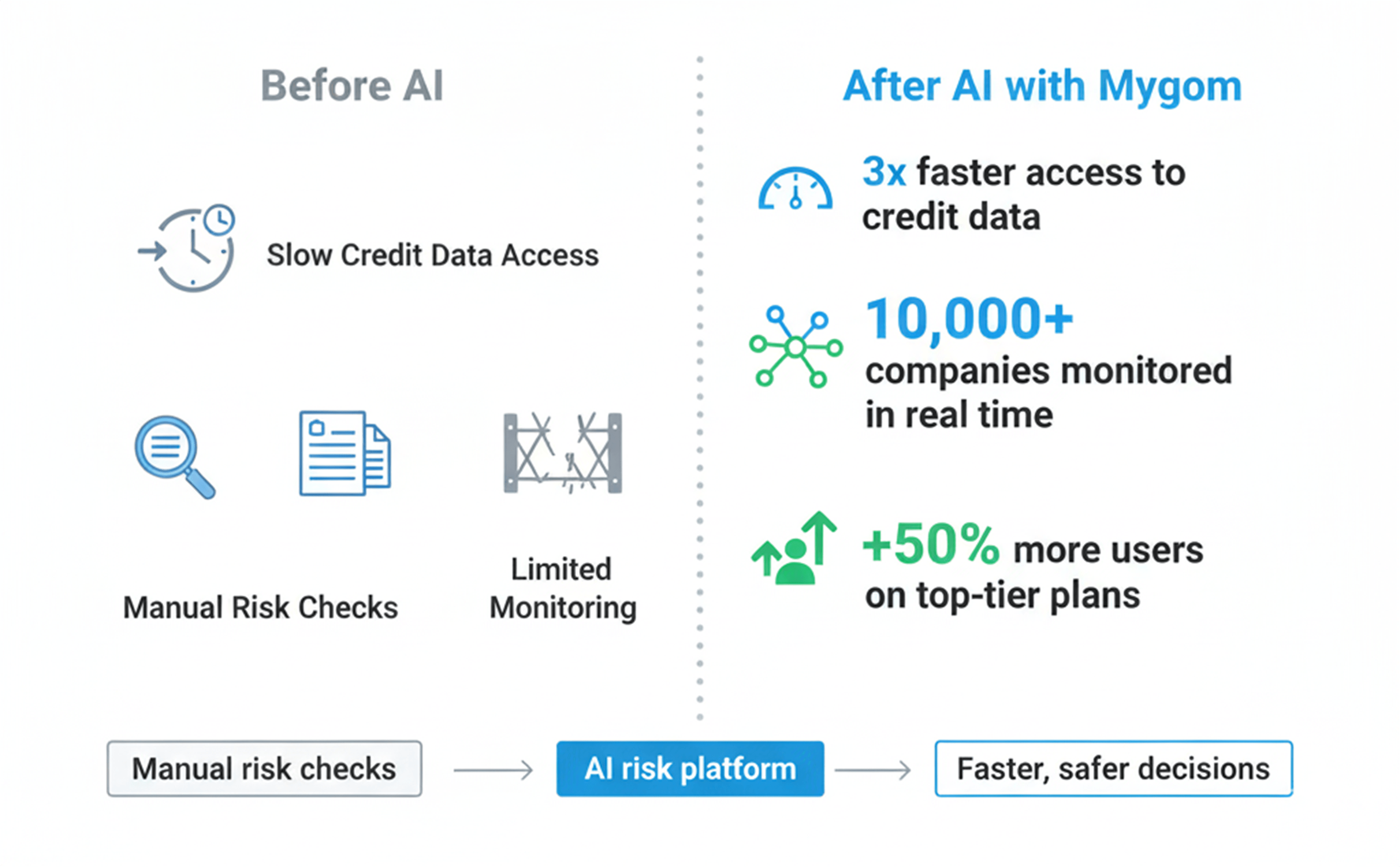 Before AI

Slow Credit Data Access

Manual Risk Checks

Limited Monitoring

After AI with Mygom

3x faster access to credit data

10,000+ companies monitored in real time

+50% more users on top-tier plans

Manual risk checks

AI risk platform

Faster, safer decisions